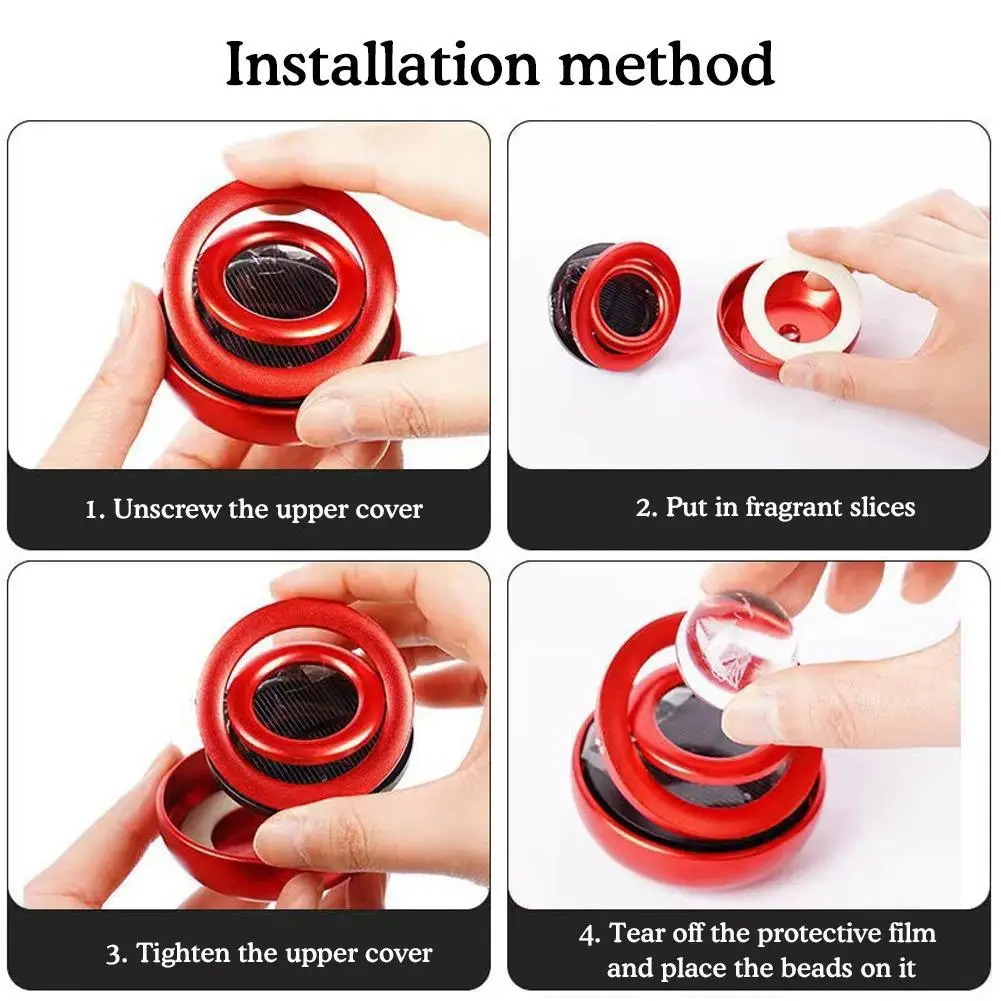 Installation method

1. Unscrew the upper cover

2. Put in fragrant slices

3. Tighten the upper cover

4. Tear off the protective film and place the beads on it